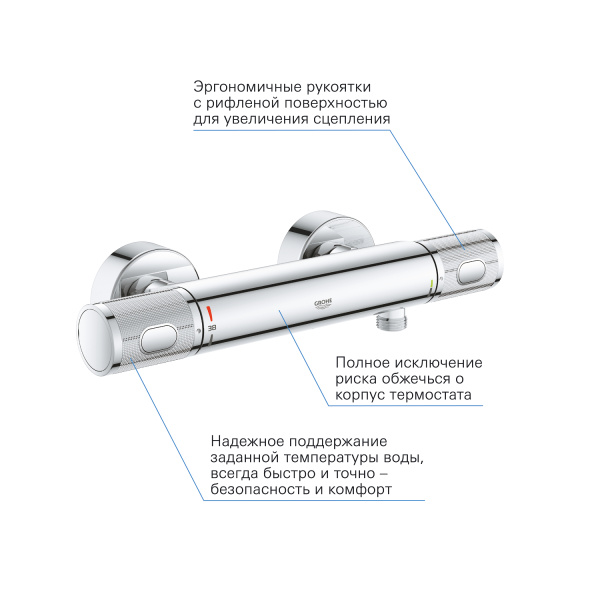 Эргономичные рукоятки с рифленой поверхностью для увеличения сцепления

GROHE

38

Полное исключение риска обжечься о корпус термостата

Надежное поддержание заданной температуры воды, всегда быстро и точно – безопасность и комфорт